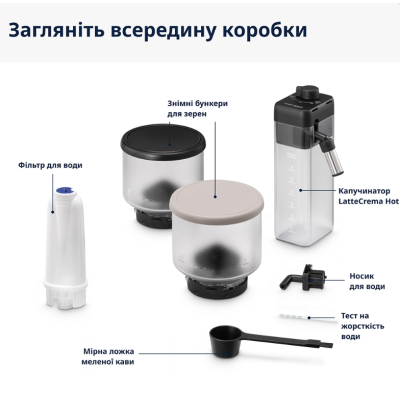 Загляніть всередину коробки

Знімні бункери для зерен

Фільтр для води

Капучинатор LatteCrema Hot

Носик для води

Тест на жорсткість води

Мірна ложка меленої кави