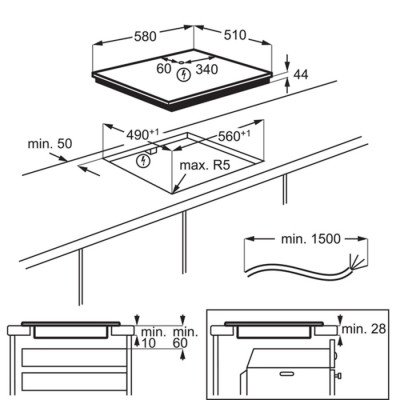 580
510
60
340
44
$490^{+1}$
$560^{+1}$
min. 50
max. R5
min. 1500
min. 10
min. 60
min. 28